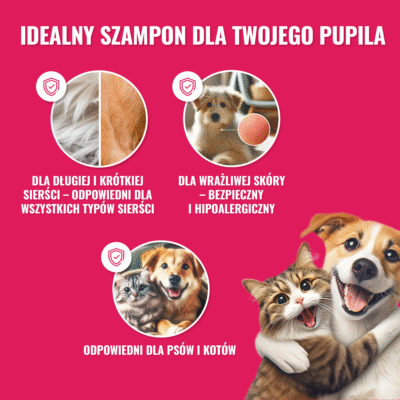 IDEALNY SZAMPON DLA TWOJEGO PUPILA

DLA DŁUGIEJ I KRÓTKIEJ SIERŚCI – ODPOWIEDNI DLA WSZYSTKICH TYPÓW SIERŚCI

DLA WRAŻLIWEJ SKÓRY – BEZPIECZNY I HIPOALERGICZNY

ODPOWIEDNI DLA PSÓW I KOTÓW